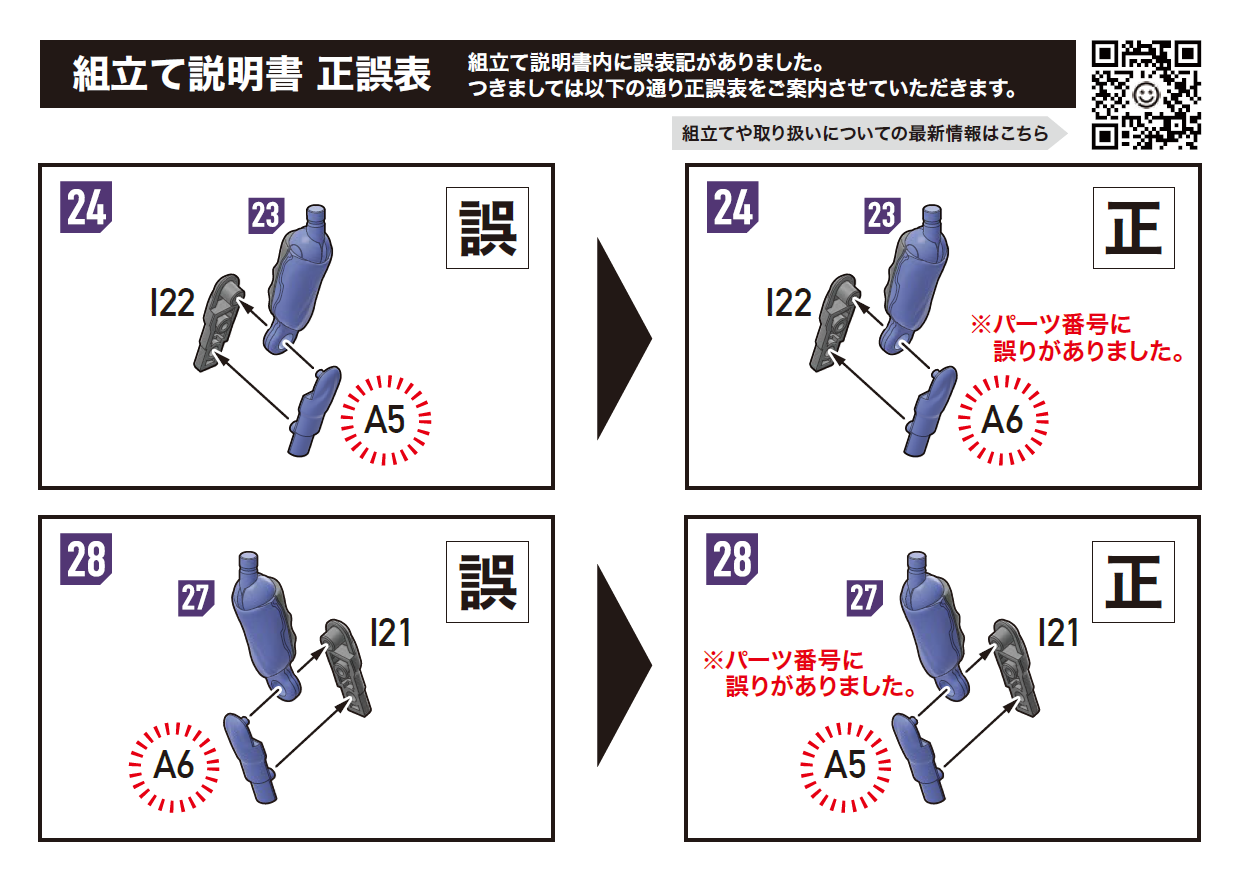 組立て説明書 正誤表

組立て説明書内に誤表記がありました。
つきましては以下の通り正誤表をご案内させていただきます。

組立てや取り扱いについての最新情報はこちら

24

23

誤

I22

A5

24

23

正

I22

※パーツ番号に誤りがありました。

A6

28

27

誤

I21

A6

28

27

正

I21

※パーツ番号に誤りがありました。

A5